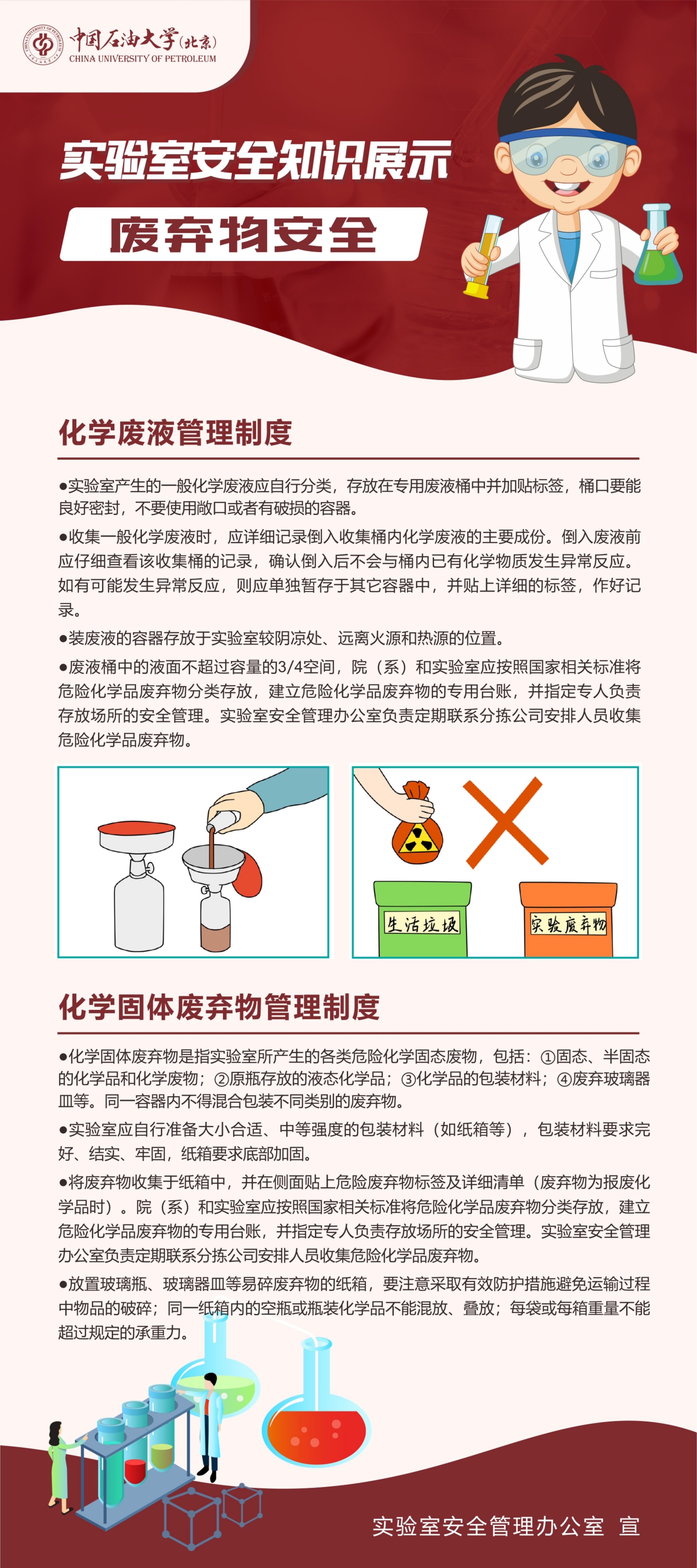 中国石油大学(北京)
CHINA UNIVERSITY OF PETROLEUM

实验室安全知识展示

废弃物安全

化学废液管理制度

●实验室产生的一般化学废液应自行分类，存放在专用废液桶中并加贴标签，桶口要能良好密封，不要使用敞口或者有破损的容器。

●收集一般化学废液时，应详细记录倒入收集桶内化学废液的主要成份。倒入废液前应仔细查看该收集桶的记录，确认倒入后不会与桶内已有化学物质发生异常反应。如有可能发生异常反应，则应单独暂存于其它容器中，并贴上详细的标签，作好记录。

●装废液的容器存放于实验室较阴凉处、远离火源和热源的位置。

●废液桶中的液面不超过容量的3/4空间，院（系）和实验室应按照国家相关标准将危险化学品废弃物分类存放，建立危险化学品废弃物的专用台账，并指定专人负责存放场所的安全管理。实验室安全管理办公室负责定期联系分拣公司安排人员收集危险化学品废弃物。

生活垃圾

实验废弃物

化学固体废弃物管理制度

●化学固体废弃物是指实验室所产生的各类危险化学固态废物，包括：①固态、半固态的化学品和化学废物；②原瓶存放的液态化学品；③化学品的包装材料；④废弃玻璃器皿等。同一容器内不得混合包装不同类别的废弃物。

●实验室应自行准备大小合适、中等强度的包装材料（如纸箱等），包装材料要求完好、结实、牢固，纸箱要求底部加固。

●将废弃物收集于纸箱中，并在侧面贴上危险废弃物标签及详细清单（废弃物为报废化学品时）。院（系）和实验室应按照国家相关标准将危险化学品废弃物分类存放，建立危险化学品废弃物的专用台账，并指定专人负责存放场所的安全管理。实验室安全管理办公室负责定期联系分拣公司安排人员收集危险化学品废弃物。

●放置玻璃瓶、玻璃器皿等易碎废弃物的纸箱，要注意采取有效防护措施避免运输过程中物品的破碎；同一纸箱内的空瓶或瓶装化学品不能混放、叠放；每袋或每箱重量不能超过规定的承重力。

实验室安全管理办公室 宣